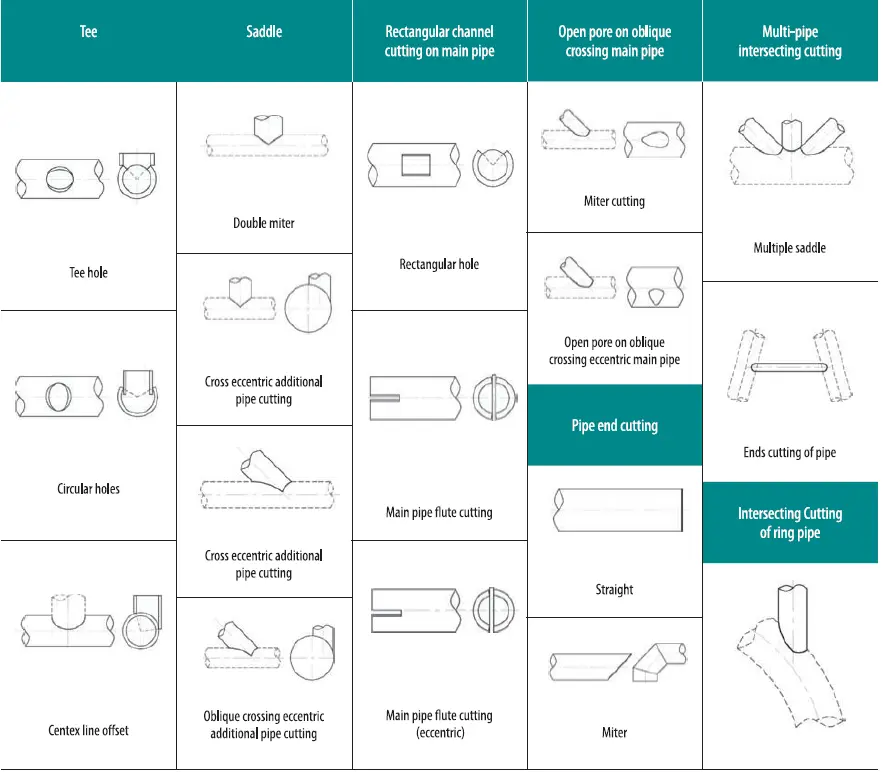 Tee

Tee hole

Circular holes

Centex line offset

Saddle

Double miter

Cross eccentric additional pipe cutting

Cross eccentric additional pipe cutting

Oblique crossing eccentric additional pipe cutting

Rectangular channel cutting on main pipe

Rectangular hole

Main pipe flute cutting

Main pipe flute cutting (eccentric)

Open pore on oblique crossing main pipe

Miter cutting

Open pore on oblique crossing eccentric main pipe

Pipe end cutting

Straight

Miter

Multi-pipe intersecting cutting

Multiple saddle

Ends cutting of pipe

Intersecting Cutting of ring pipe